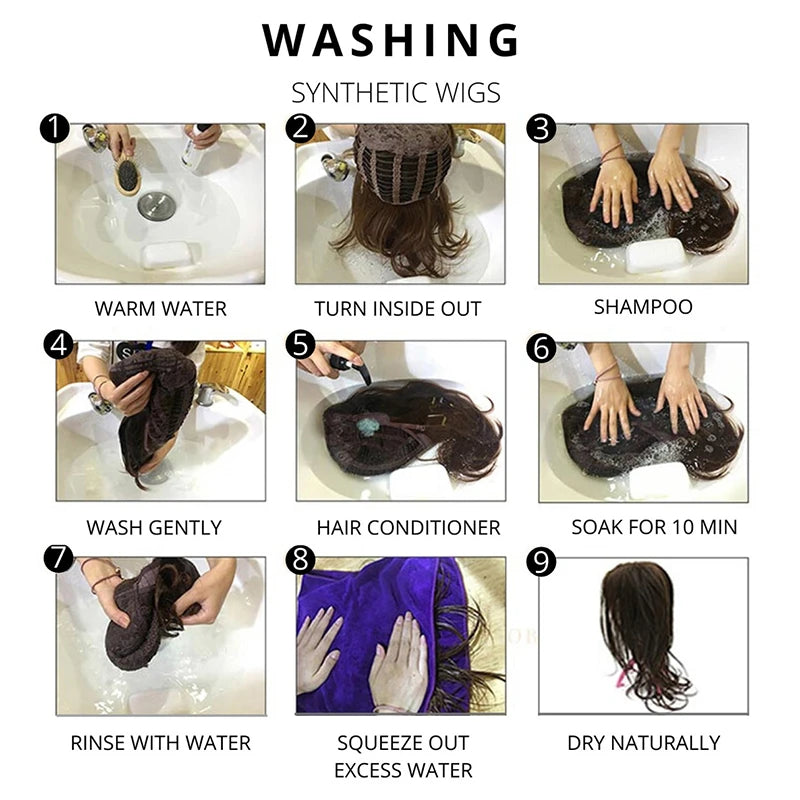 WASHING

SYNTHETIC WIGS

1
WARM WATER

2
TURN INSIDE OUT

3
SHAMPOO

4
WASH GENTLY

5
HAIR CONDITIONER

6
SOAK FOR 10 MIN

7
RINSE WITH WATER

8
SQUEEZE OUT EXCESS WATER

9
DRY NATURALLY