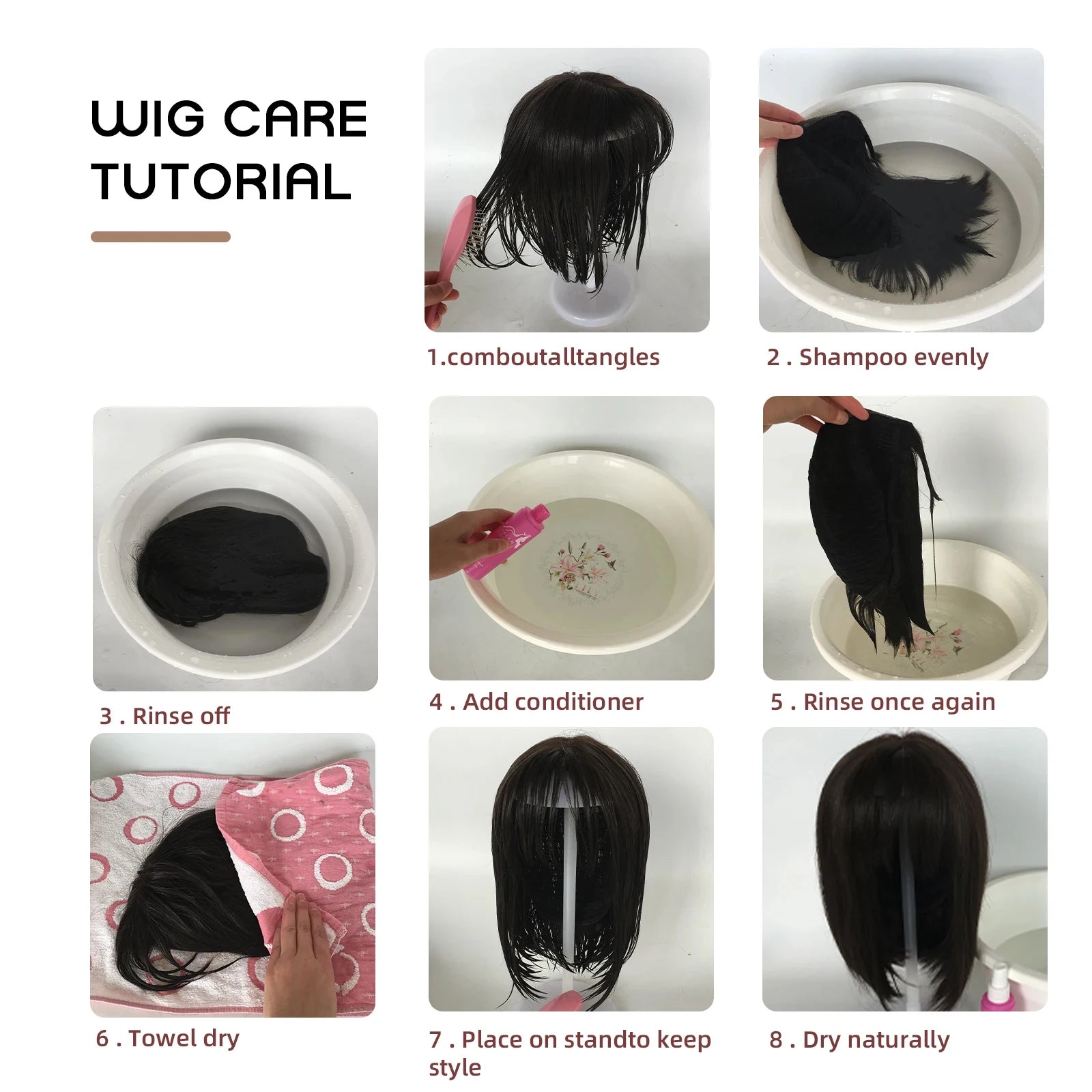 WIG CARE TUTORIAL

1.comboutalltangles

2 . Shampoo evenly

3 . Rinse off

4 . Add conditioner

5 . Rinse once again

6 . Towel dry

7 . Place on standto keep style

8 . Dry naturally